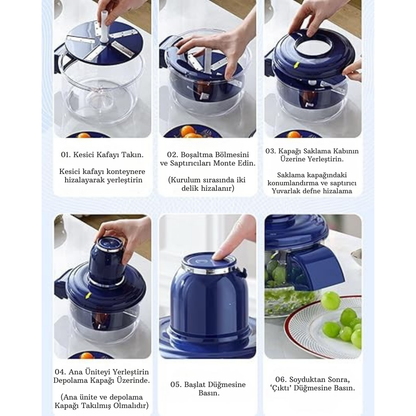 01. Kesici Kafayı Takın.

Kesici kafayı konteynere hizalayarak yerleştirin

02. Boşaltma Bölmesini ve Saptırıcıları Monte Edin.

(Kurulum sırasında iki delik hizalanır)

03. Kapağı Saklama Kabının Üzerine Yerleştirin.

Saklama kapağındaki konumlandırma ve saptırıcı Yuvarlak defne hizalama

04. Ana Üniteyi Yerleştirin Depolama Kapağı Üzerinde.

(Ana ünite ve depolama Kapağı Takılmış Olmalıdır)

05. Başlat Düğmesine Basın.

06. Soyduktan Sonra, 'Çıktı' Düğmesine Basın.